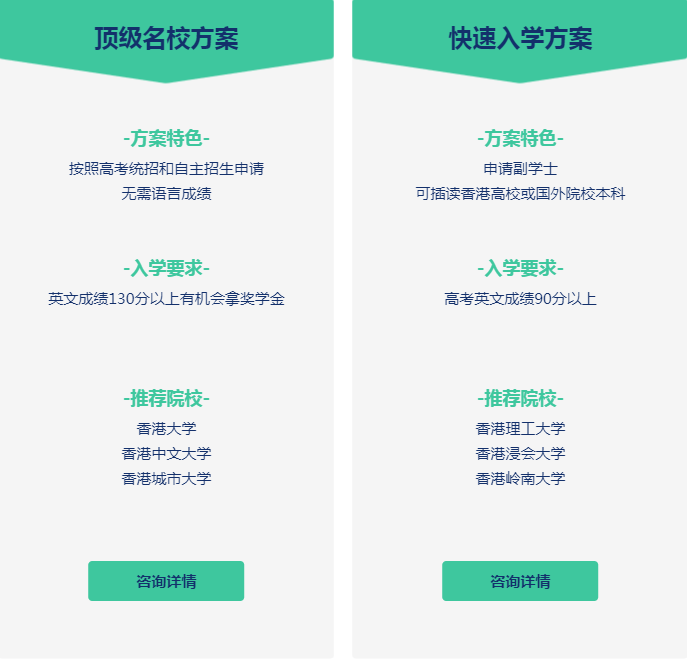 顶级名校方案

-方案特色-
按照高考统招和自主招生申请
无需语言成绩

-入学要求-
英文成绩130分以上有机会拿奖学金

-推荐院校-
香港大学
香港中文大学
香港城市大学

咨询详情

快速入学方案

-方案特色-
申请副学士
可插读香港高校或国外院校本科

-入学要求-
高考英文成绩90分以上

-推荐院校-
香港理工大学
香港浸会大学
香港岭南大学

咨询详情