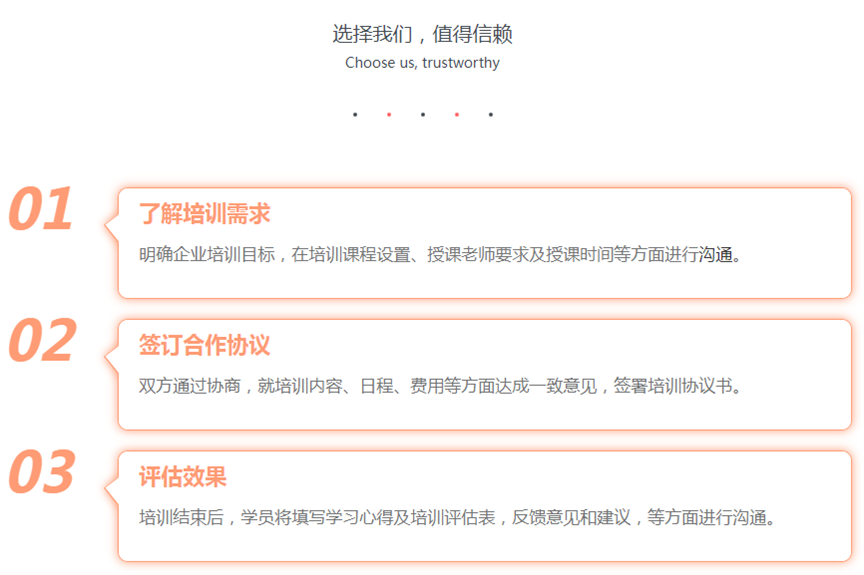 选择我们，值得信赖
Choose us, trustworthy

01
了解培训需求
明确企业培训目标，在培训课程设置、授课老师要求及授课时间等方面进行沟通。

02
签订合作协议
双方通过协商，就培训内容、日程、费用等方面达成一致意见，签署培训协议书。

03
评估效果
培训结束后，学员将填写学习心得及培训评估表，反馈意见和建议，等方面进行沟通。