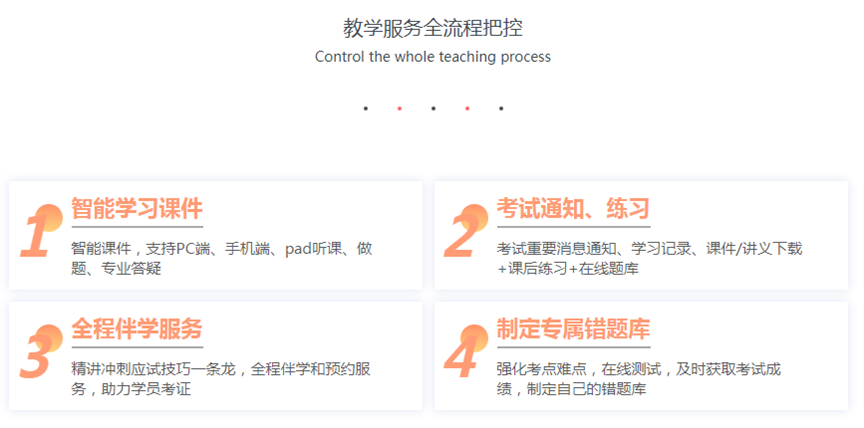 教学服务全流程把控
Control the whole teaching process

1 智能学习课件
智能课件，支持PC端、手机端、pad听课、做题、专业答疑

2 考试通知、练习
考试重要消息通知、学习记录、课件/讲义下载+课后练习+在线题库

3 全程伴学服务
精讲冲刺应试技巧一条龙，全程伴学和预约服务，助力学员考证

4 制定专属错题库
强化考点难点，在线测试，及时获取考试成绩，制定自己的错题库