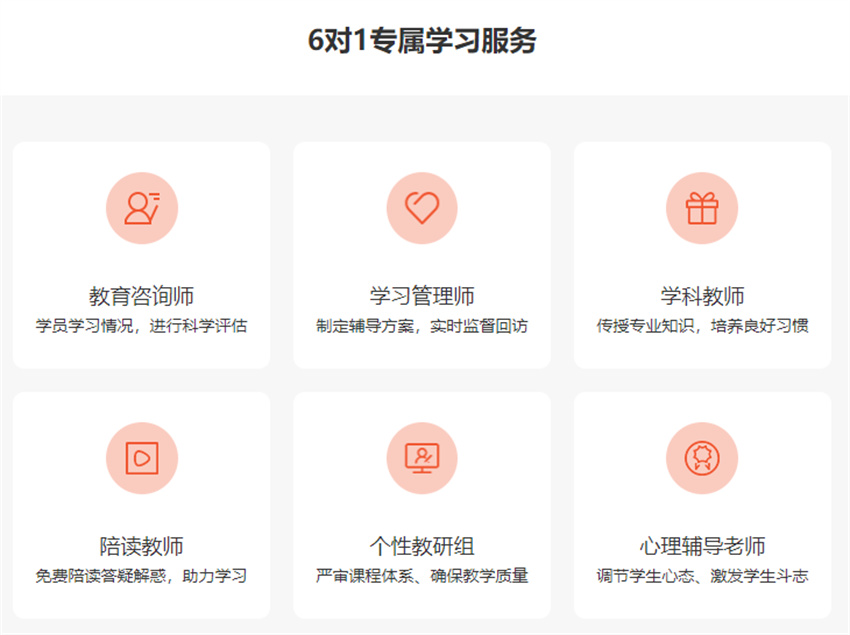 6对1专属学习服务

教育咨询师
学员学习情况，进行科学评估

学习管理师
制定辅导方案，实时监督回访

学科教师
传授专业知识，培养良好习惯

陪读教师
免费陪读答疑解惑，助力学习

个性教研组
严审课程体系、确保教学质量

心理辅导老师
调节学生心态、激发学生斗志